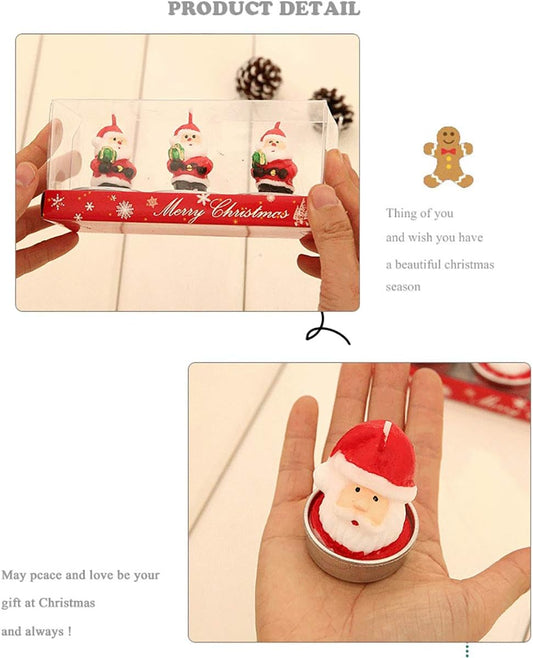 PRODUCT DETAIL

Merry Christmas

Thing of you
and wish you have
a beautiful christmas
season

May pcace and love be your
gift at Christmas
and always !